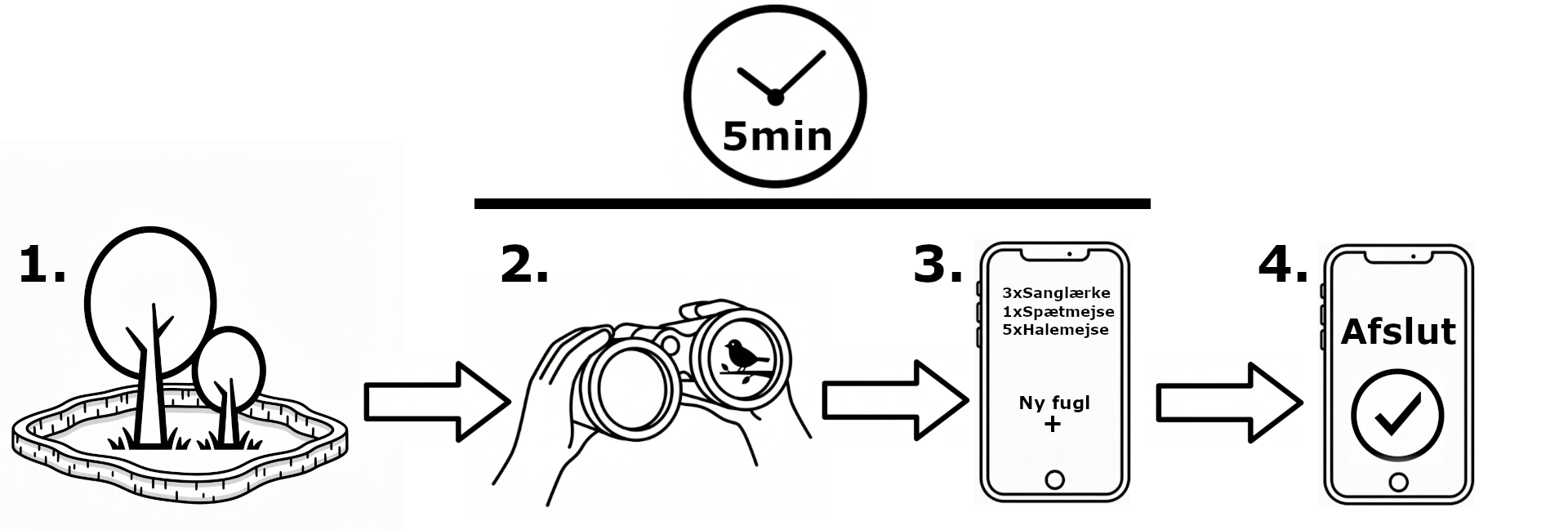 5min

1.

2.

3.

3xSanglærke
1xSpætmejse
5xHalemejse

Ny fugl
+

4.

Afslut